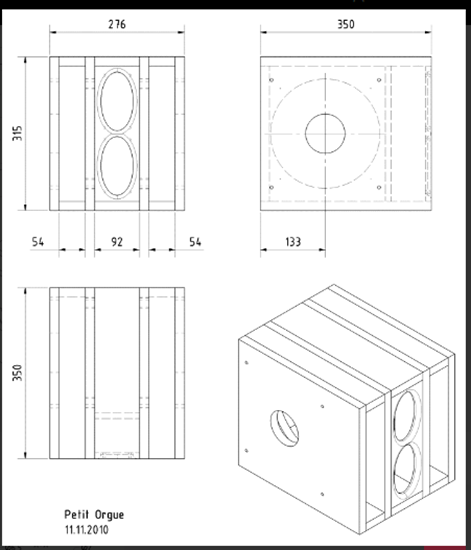 276

350

315

54

92

54

133

350

Petit Orgue
11.11.2010